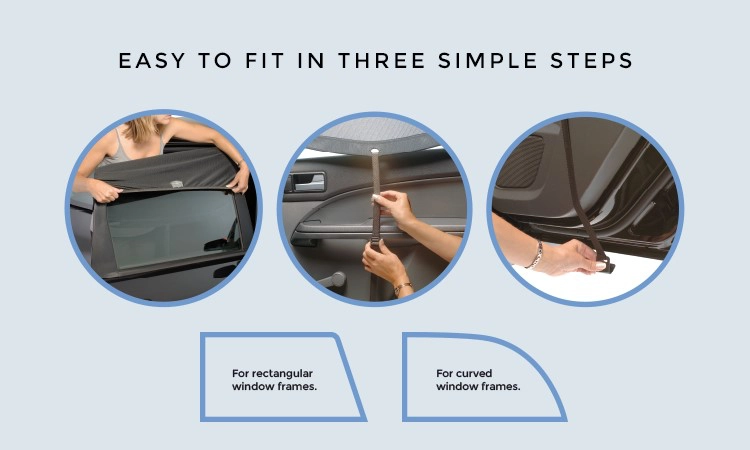 EASY TO FIT IN THREE SIMPLE STEPS

For rectangular window frames.

For curved window frames.